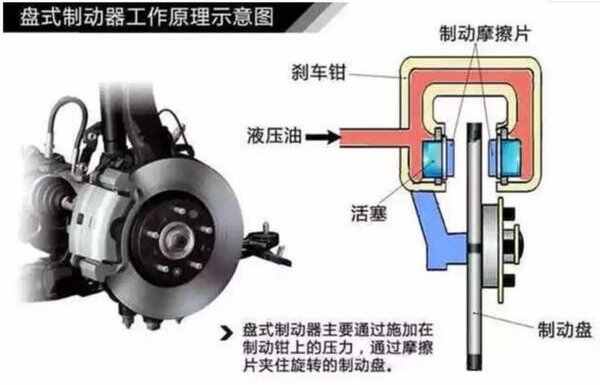 盘式制动器工作原理示意图

制动摩擦片

刹车钳

液压油

活塞

制动盘

盘式制动器主要通过施加在制动钳上的压力，通过摩擦片夹住旋转的制动盘。